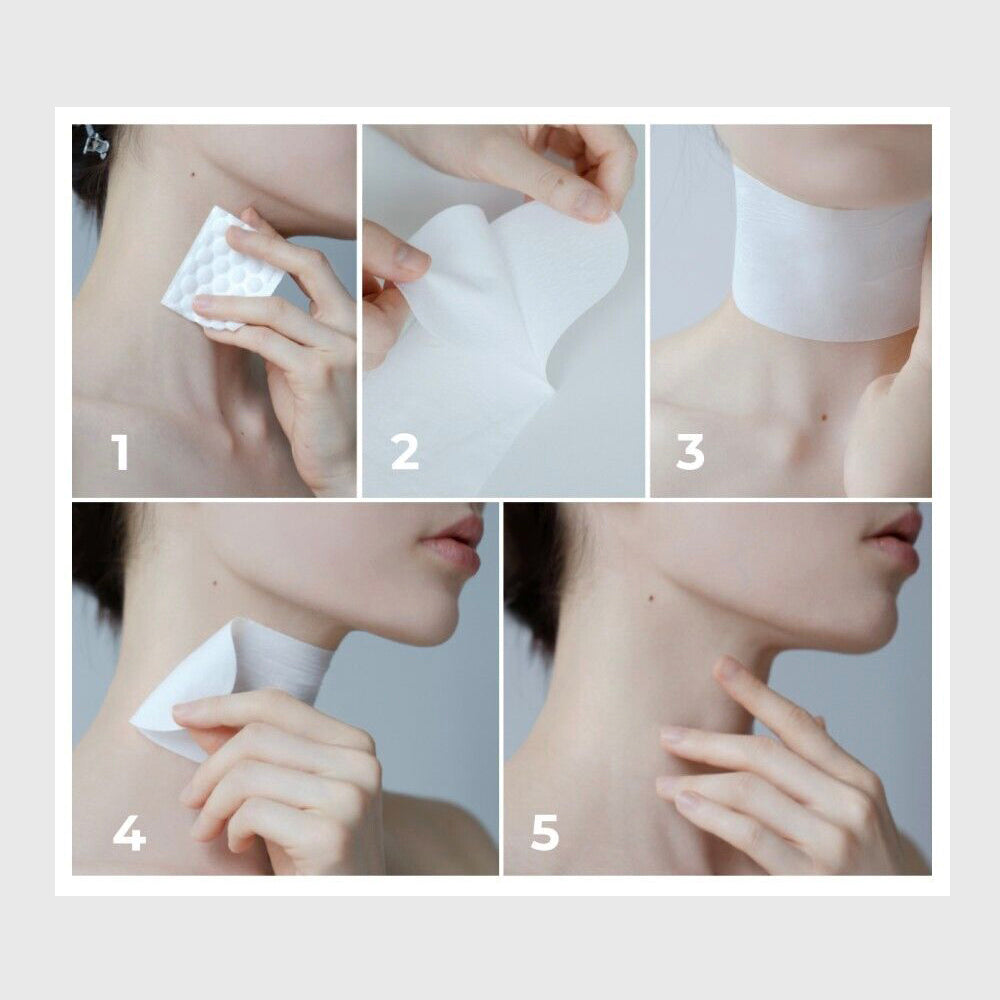 1
2
3
4
5